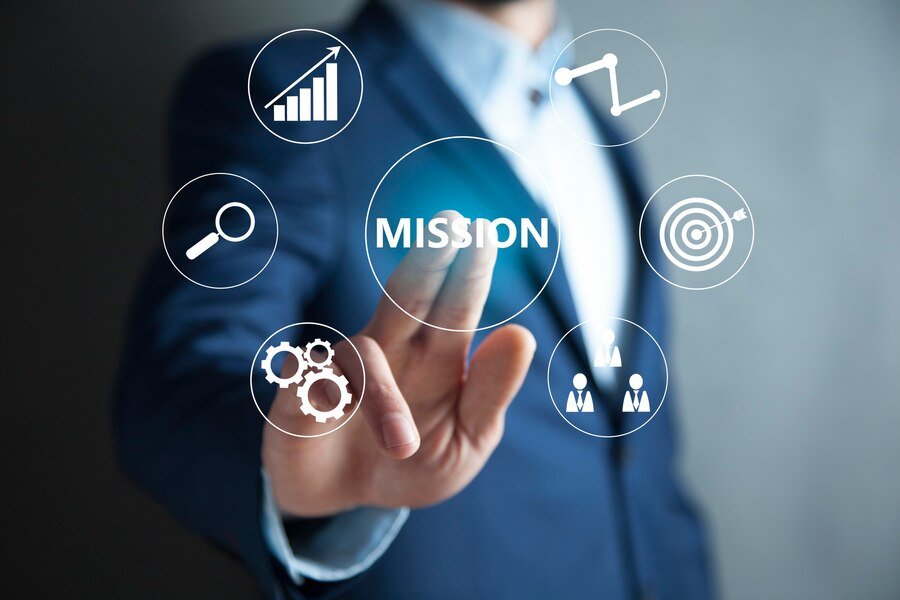 MISSION